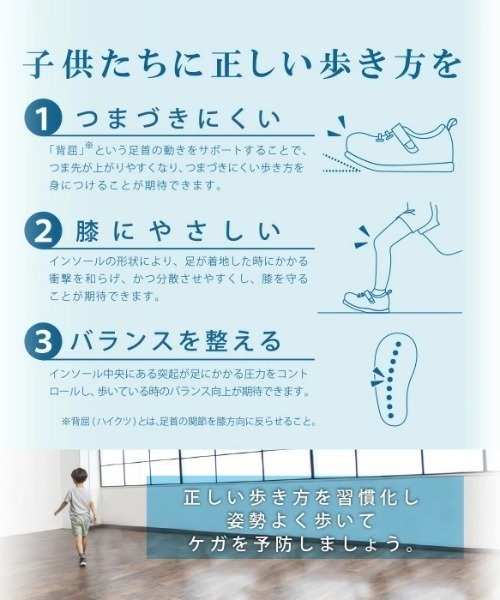 子供たちに正しい歩き方を

1 つまづきにくい

「背屈」※という足首の動きをサポートすることで、つま先が上がりやすくなり、つまづきにくい歩き方を身につけることが期待できます。

2 膝にやさしい

インソールの形状により、足が着地した時にかかる衝撃を和らげ、かつ分散させやすくし、膝を守ることが期待できます。

3 バランスを整える

インソール中央にある突起が足にかかる圧力をコントロールし、歩いている時のバランス向上が期待できます。

※背屈（ハイクツ）とは、足首の関節を膝方向に反らせること。

正しい歩き方を習慣化し
姿勢よく歩いて
ケガを予防しましょう。