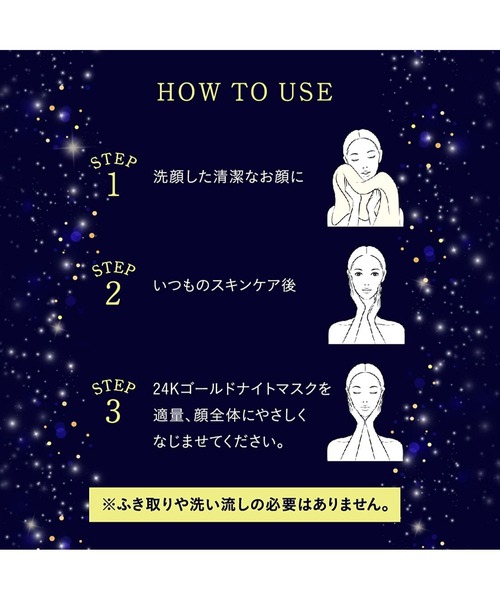 HOW TO USE

STEP 1
洗顔した清潔なお顔に

STEP 2
いつものスキンケア後

STEP 3
24Kゴールドナイトマスクを適量、顔全体にやさしくなじませてください。

※ふき取りや洗い流しの必要はありません。