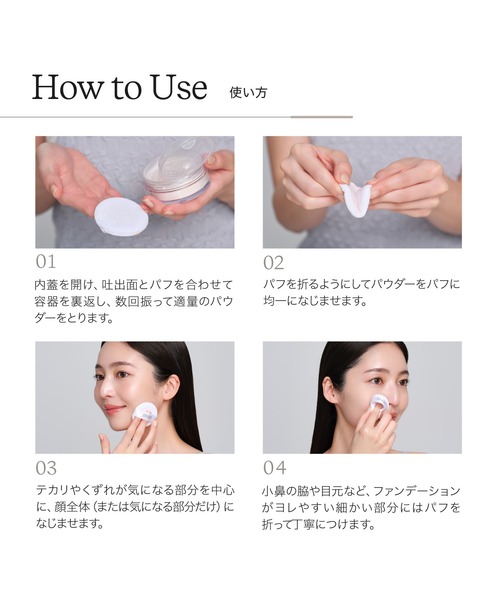 How to Use 使い方

01
内蓋を開け、吐出面とパフを合わせて容器を裏返し、数回振って適量のパウダーをとります。

02
パフを折るようにしてパウダーをパフに均一になじませます。

03
テカリやくずれが気になる部分を中心に、顔全体（または気になる部分だけ）になじませます。

04
小鼻の脇や目元など、ファンデーションがヨレやすい細かい部分にはパフを折って丁寧につけます。