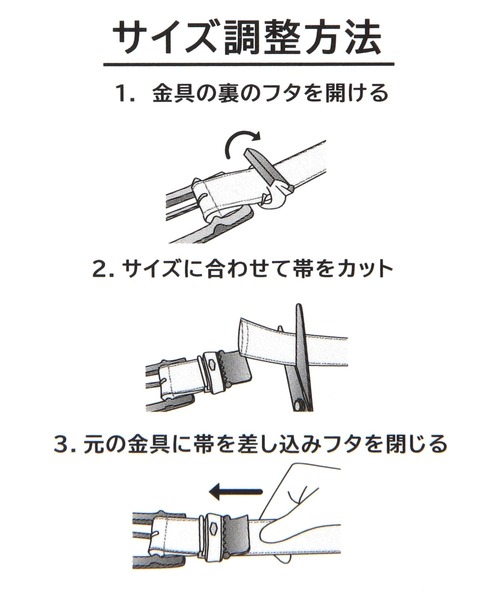 サイズ調整方法

1. 金具の裏のフタを開ける

2. サイズに合わせて帯をカット

3. 元の金具に帯を差し込みフタを閉じる