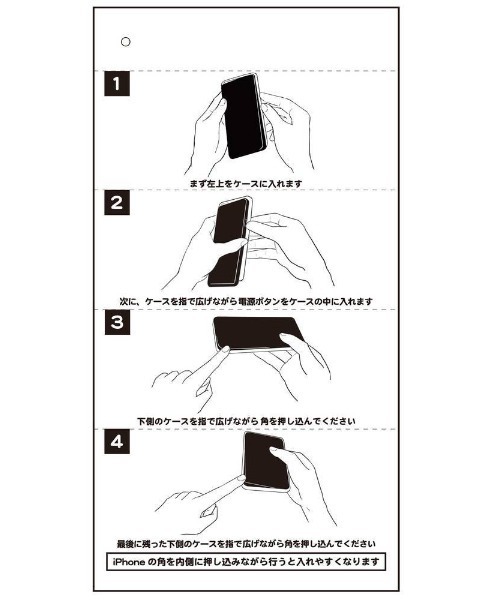 1

まず左上をケースに入れます

2

次に、ケースを指で広げながら電源ボタンをケースの中に入れます

3

下側のケースを指で広げながら 角を押し込んでください

4

最後に残った下側のケースを指で広げながら角を押し込んでください

iPhone の角を内側に押し込みながら行うと入れやすくなります