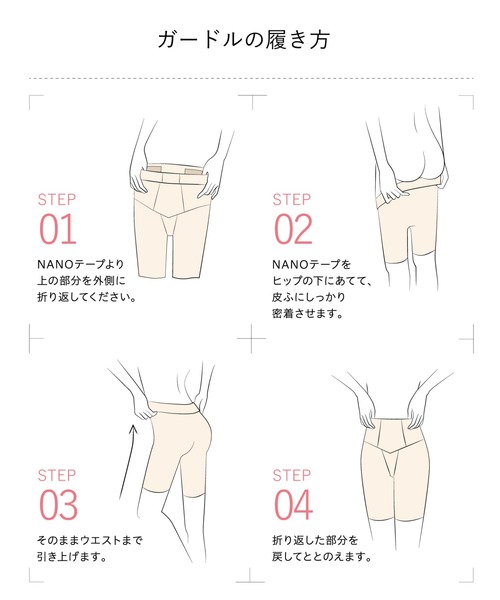 ガードルの履き方

STEP
01
NANOテープより上の部分を外側に折り返してください。

STEP
02
NANOテープをヒップの下にあてて、皮ふにしっかり密着させます。

STEP
03
そのままウエストまで引き上げます。

STEP
04
折り返した部分を戻してととのえます。