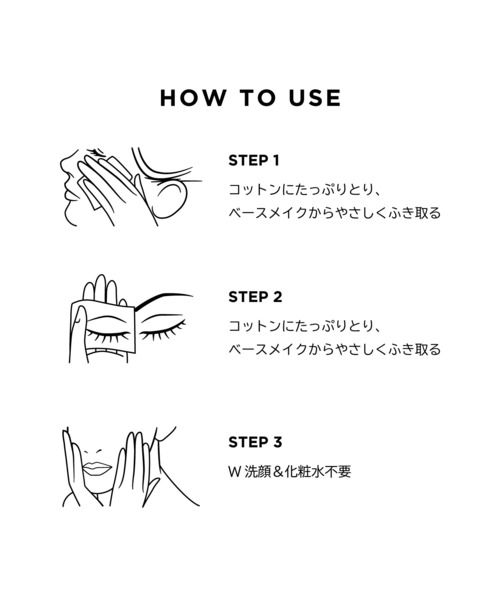 HOW TO USE

STEP 1

コットンにたっぷりとり、
ベースメイクからやさしくふき取る

STEP 2

コットンにたっぷりとり、
ベースメイクからやさしくふき取る

STEP 3

W 洗顔＆化粧水不要