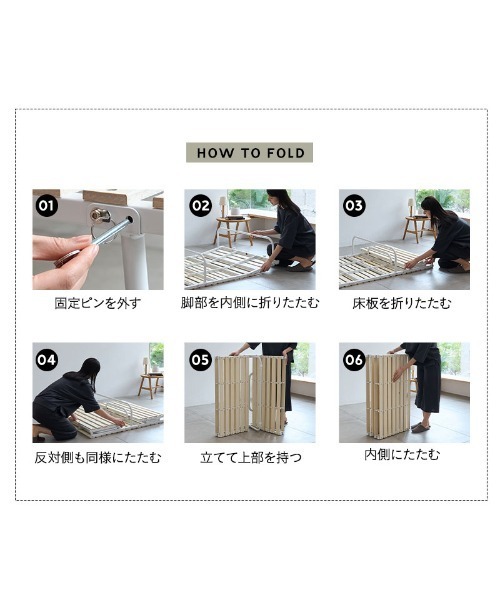 HOW TO FOLD

01
固定ピンを外す

02
脚部を内側に折りたたむ

03
床板を折りたたむ

04
反対側も同様にたたむ

05
立てて上部を持つ

06
内側にたたむ