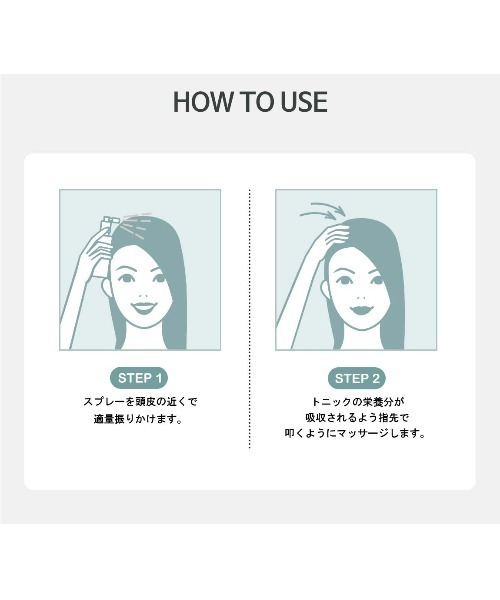 HOW TO USE

STEP 1

スプレーを頭皮の近くで
適量振りかけます。

STEP 2

トニックの栄養分が
吸収されるよう指先で
叩くようにマッサージします。