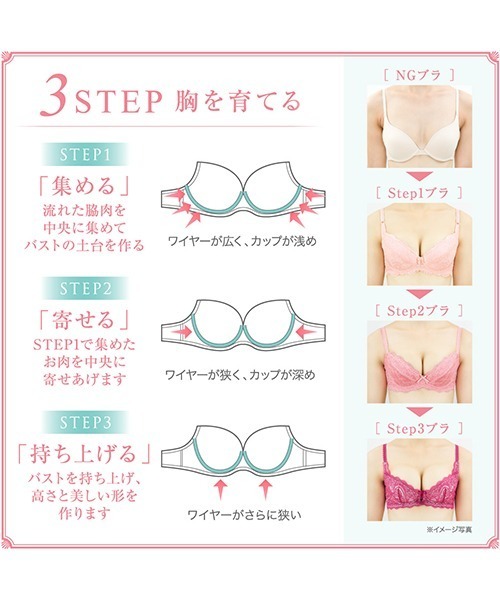 3STEP 胸を育てる

STEP1

「集める」

流れた脇肉を中央に集めてバストの土台を作る

ワイヤーが広く、カップが浅め

STEP2

「寄せる」

STEP1で集めたお肉を中央に寄せあげます

ワイヤーが狭く、カップが深め

STEP3

「持ち上げる」

バストを持ち上げ、高さと美しい形を作ります

ワイヤーがさらに狭い

[ NGブラ ]

[ Step1ブラ ]

[ Step2ブラ ]

[ Step3ブラ ]

※イメージ写真