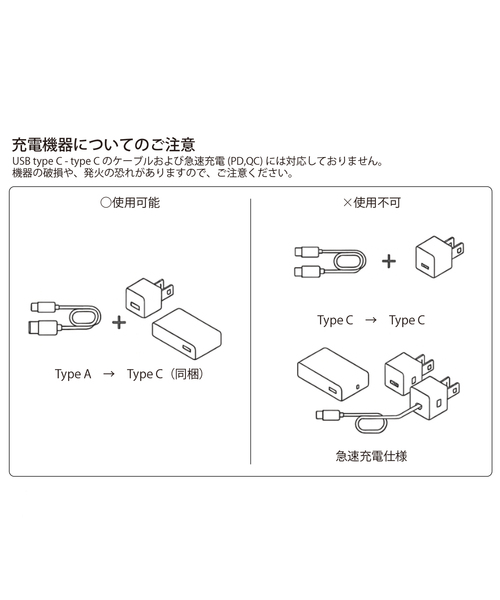 充電機器についてのご注意
USB type C - type C のケーブルおよび急速充電 (PD,QC) には対応しておりません。
機器の破損や、発火の恐れがありますので、ご注意ください。

○使用可能

+

Type A → Type C（同梱）

×使用不可

+

Type C → Type C

急速充電仕様