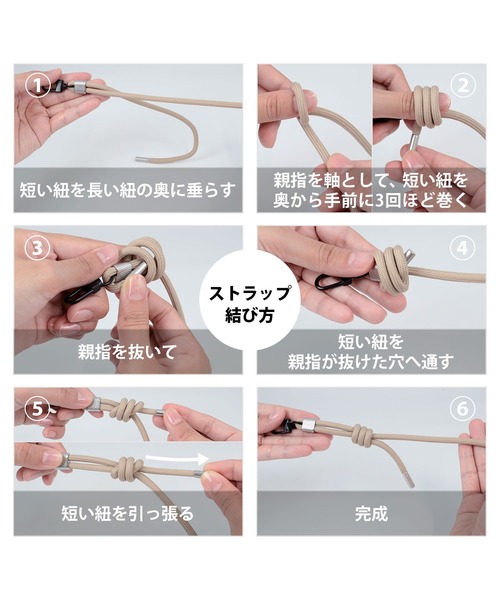 ①
短い紐を長い紐の奥に垂らす

②
親指を軸として、短い紐を奥から手前に3回ほど巻く

③
親指を抜いて

ストラップ結び方

④
短い紐を親指が抜けた穴へ通す

⑤
短い紐を引っ張る

⑥
完成