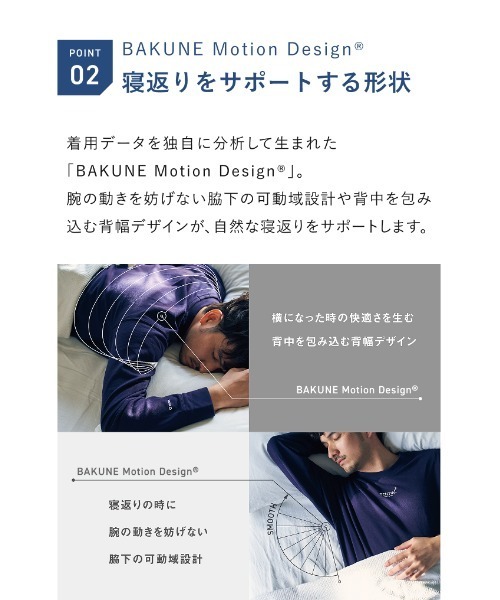 POINT
02
BAKUNE Motion Design®
寝返りをサポートする形状

着用データを独自に分析して生まれた「BAKUNE Motion Design®」。腕の動きを妨げない脇下の可動域設計や背中を包み込む背幅デザインが、自然な寝返りをサポートします。

横になった時の快適さを生む
背中を包み込む背幅デザイン

BAKUNE Motion Design®

BAKUNE Motion Design®

寝返りの時に
腕の動きを妨げない
脇下の可動域設計

SMOOTH