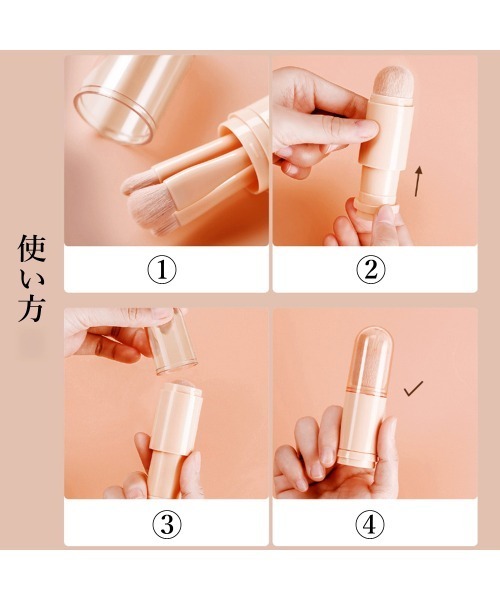 使い方

①

②

③

④