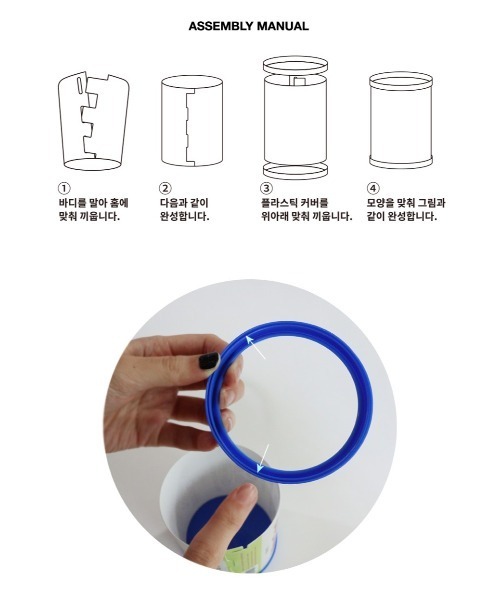 ASSEMBLY MANUAL

①
바디를 말아 홈에
맞춰 끼웁니다.

②
다음과 같이
완성합니다.

③
플라스틱 커버를
위아래 맞춰 끼웁니다.

④
모양을 맞춰 그림과
같이 완성합니다.