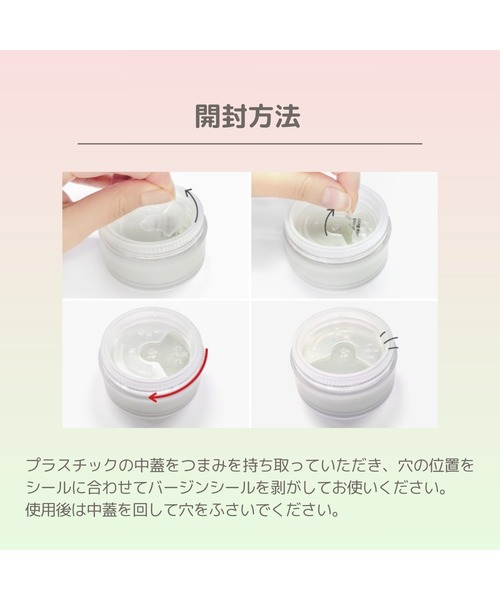 開封方法

プラスチックの中蓋をつまみを持ち取っていただき、穴の位置をシールに合わせてバージンシールを剥がしてお使いください。
使用後は中蓋を回して穴をふさいでください。