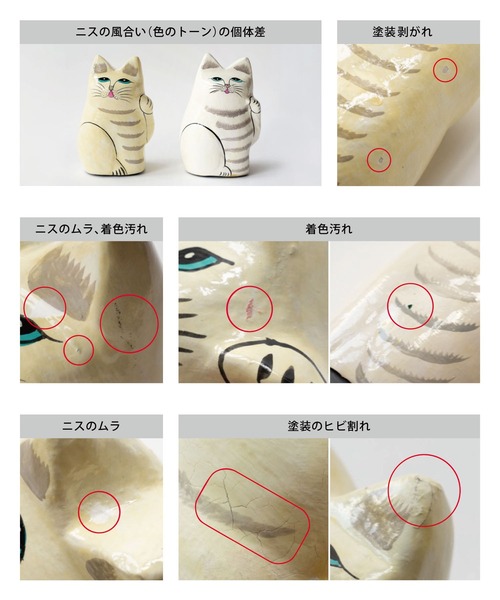 ニスの風合い(色のトーン)の個体差

塗装剥がれ

ニスのムラ、着色汚れ

着色汚れ

ニスのムラ

塗装のヒビ割れ