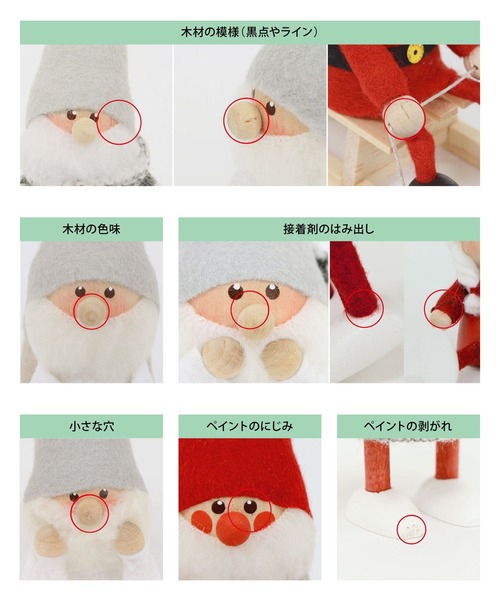 木材の模様（黒点やライン）

木材の色味

接着剤のはみ出し

小さな穴

ペイントのにじみ

ペイントの剥がれ