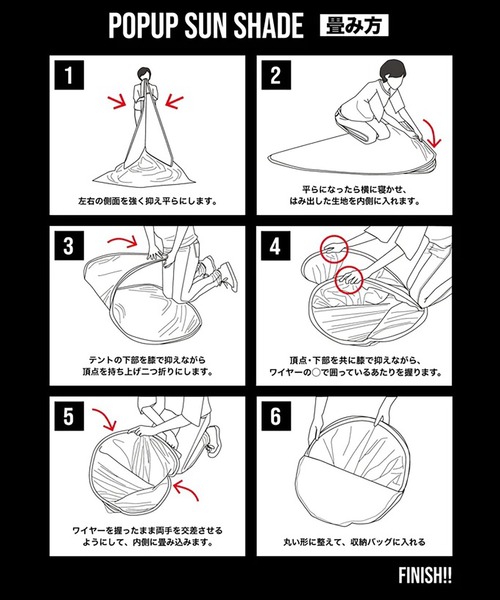 POPUP SUN SHADE 畳み方

1
左右の側面を強く抑え平らにします。

2
平らになったら横に寝かせ、はみ出した生地を内側に入れます。

3
テントの下部を膝で抑えながら頂点を持ち上げ二つ折りにします。

4
頂点・下部を共に膝で抑えながら、ワイヤーの○で囲っているあたりを握ります。

5
ワイヤーを握ったまま両手を交差させるようにして、内側に畳み込みます。

6
丸い形に整えて、収納バッグに入れる

FINISH!!