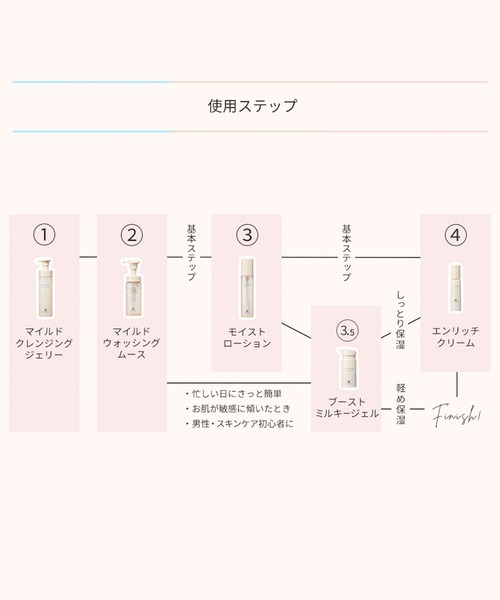 使用ステップ

①
マイルド
クレンジング
ジェリー

②
マイルド
ウォッシング
ムース

基本ステップ

③
モイスト
ローション

基本ステップ

④
エンリッチ
クリーム

しっとり保湿

3.5
ブースト
ミルキージェル

・忙しい日にさっと簡単
・お肌が敏感に傾いたとき
・男性・スキンケア初心者に

軽め保湿

Finish!