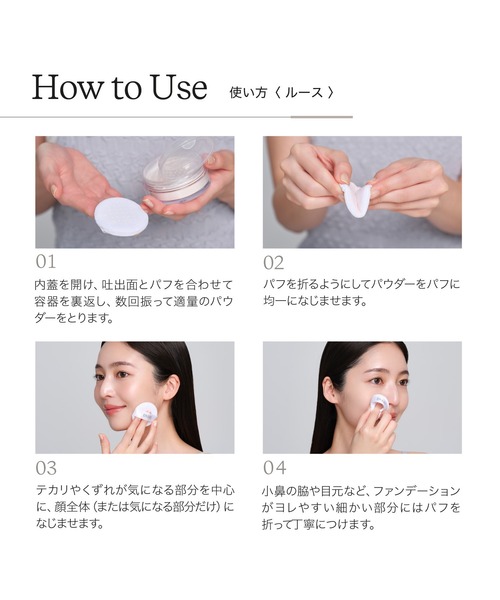 How to Use 使い方〈ルース〉

01

内蓋を開け、吐出面とパフを合わせて容器を裏返し、数回振って適量のパウダーをとります。

02

パフを折るようにしてパウダーをパフに均一になじませます。

03

テカリやくずれが気になる部分を中心に、顔全体（または気になる部分だけ）になじませます。

04

小鼻の脇や目元など、ファンデーションがヨレやすい細かい部分にはパフを折って丁寧につけます。