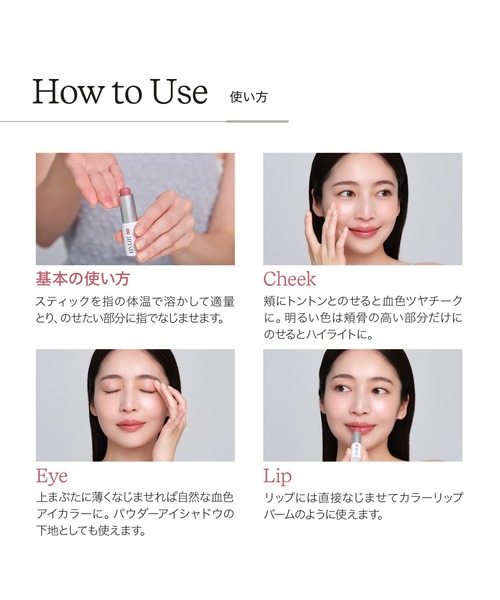 How to Use 使い方

基本の使い方
スティックを指の体温で溶かして適量とり、のせたい部分に指でなじませます。

Cheek
頬にトントンとのせると血色ツヤチークに。明るい色は頬骨の高い部分だけにのせるとハイライトに。

Eye
上まぶたに薄くなじませれば自然な血色アイカラーに。パウダーアイシャドウの下地としても使えます。

Lip
リップには直接なじませてカラーリップバームのように使えます。