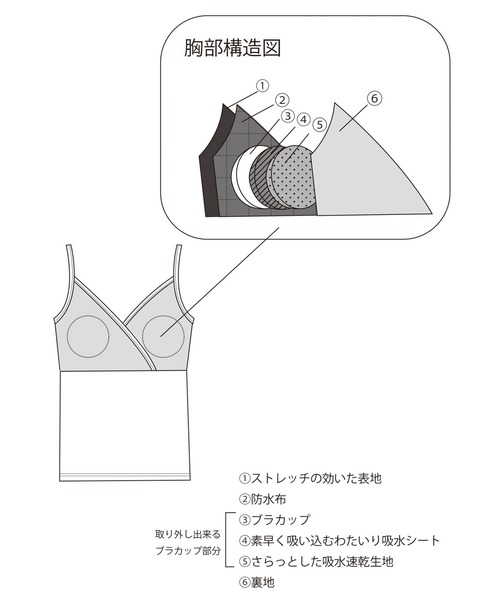 胸部構造図

①
②
③
④
⑤
⑥

①ストレッチの効いた表地
②防水布
取り外し出来る ブラカップ部分
③ブラカップ
④素早く吸い込むわたいり吸水シート
⑤さらっとした吸水速乾生地
⑥裏地