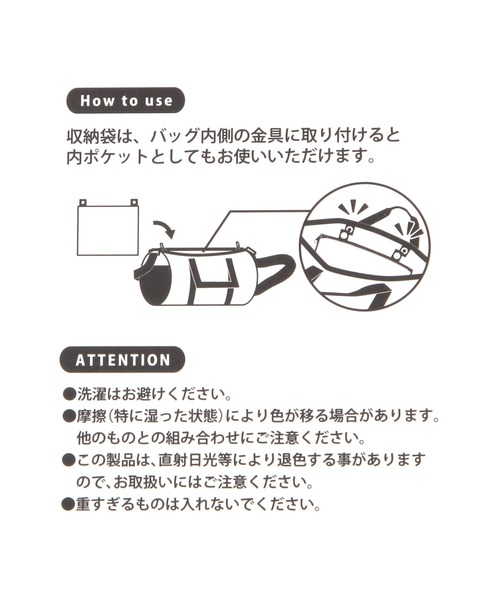 How to use

収納袋は、バッグ内側の金具に取り付けると内ポケットとしてもお使いいただけます。

ATTENTION

●洗濯はお避けください。
●摩擦(特に湿った状態)により色が移る場合があります。他のものとの組み合わせにご注意ください。
●この製品は、直射日光等により退色する事がありますので、お取扱いにはご注意ください。
●重すぎるものは入れないでください。