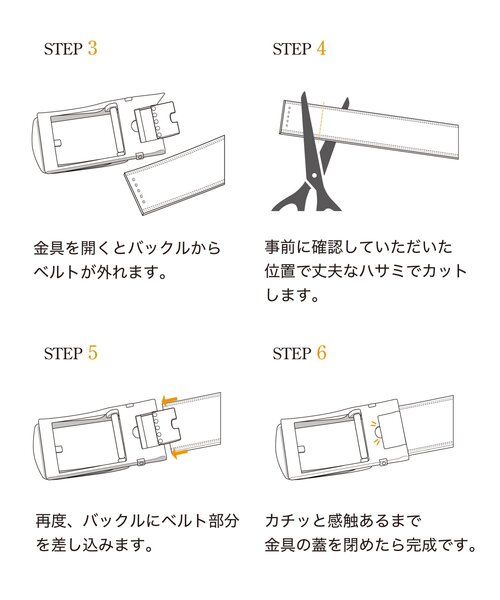 STEP 3

金具を開くとバックルからベルトが外れます。

STEP 4

事前に確認していただいた位置で丈夫なハサミでカットします。

STEP 5

再度、バックルにベルト部分を差し込みます。

STEP 6

カチッと感触あるまで金具の蓋を閉めたら完成です。