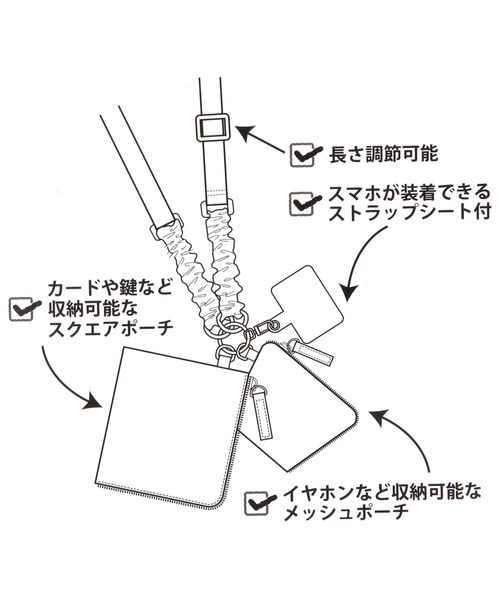 長さ調節可能

スマホが装着できるストラップシート付

カードや鍵など収納可能なスクエアポーチ

イヤホンなど収納可能なメッシュポーチ