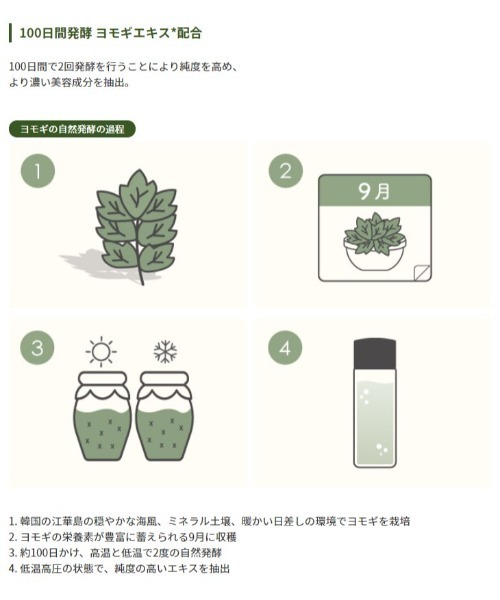 100日間発酵 ヨモギエキス*配合

100日間で2回発酵を行うことにより純度を高め、より濃い美容成分を抽出。

ヨモギの自然発酵の過程

1

2

9月

3

4

1. 韓国の江華島の穏やかな海風、ミネラル土壌、暖かい日差しの環境でヨモギを栽培
2. ヨモギの栄養素が豊富に蓄えられる9月に収穫
3. 約100日かけ、高温と低温で2度の自然発酵
4. 低温高圧の状態で、純度の高いエキスを抽出