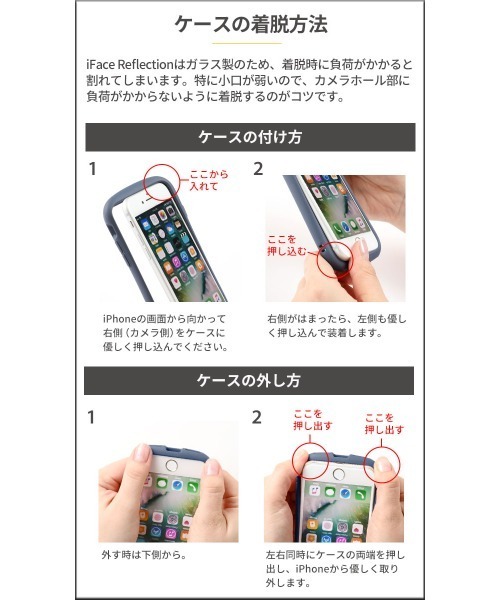 ケースの着脱方法

iFace Reflectionはガラス製のため、着脱時に負荷がかかると割れてしまいます。特に小口が弱いので、カメラホール部に負荷がかからないように着脱するのがコツです。

ケースの付け方

1

ここから入れて

iPhoneの画面から向かって右側（カメラ側）をケースに優しく押し込んでください。

2

ここを押し込む

右側がはまったら、左側も優しく押し込んで装着します。

ケースの外し方

1

外す時は下側から。

2

ここを押し出す

ここを押し出す

左右同時にケースの両端を押し出し、iPhoneから優しく取り外します。