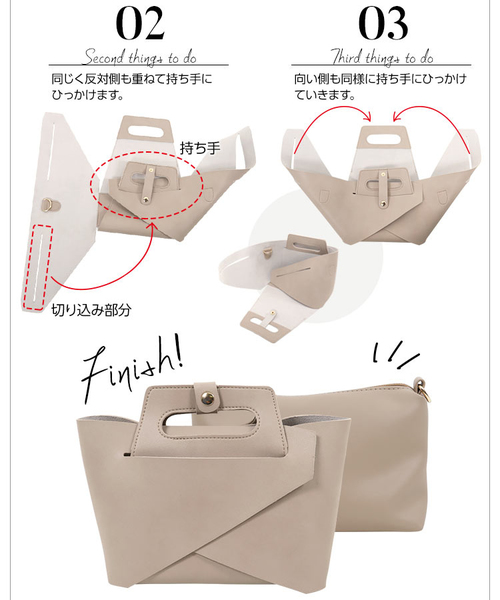 02

Second things to do

同じく反対側も重ねて持ち手にひっかけます。

持ち手

切り込み部分

03

Third things to do

向い側も同様に持ち手にひっかけていきます。

Finish!