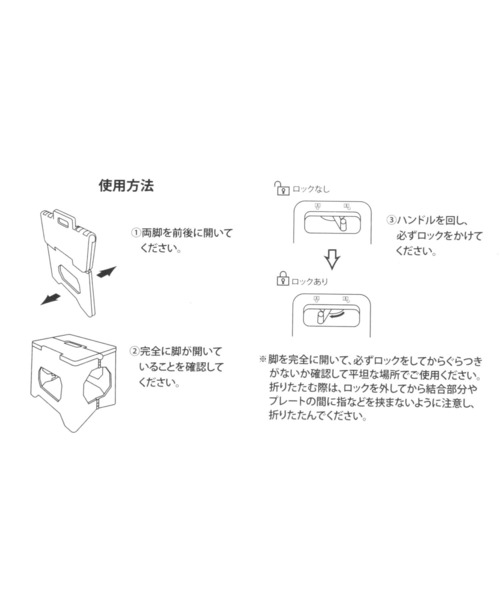 使用方法

①両脚を前後に開いてください。

②完全に脚が開いていることを確認してください。

ロックなし

③ハンドルを回し、必ずロックをかけてください。

ロックあり

※脚を完全に開いて、必ずロックをしてからぐらつきがないか確認して平坦な場所でご使用ください。折りたたむ際は、ロックを外してから結合部分やプレートの間に指などを挟まないように注意し、折りたたんでください。