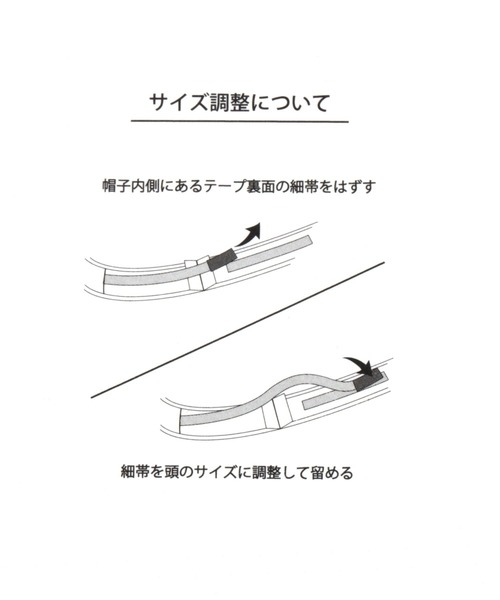 サイズ調整について

帽子内側にあるテープ裏面の細帯をはずす

細帯を頭のサイズに調整して留める