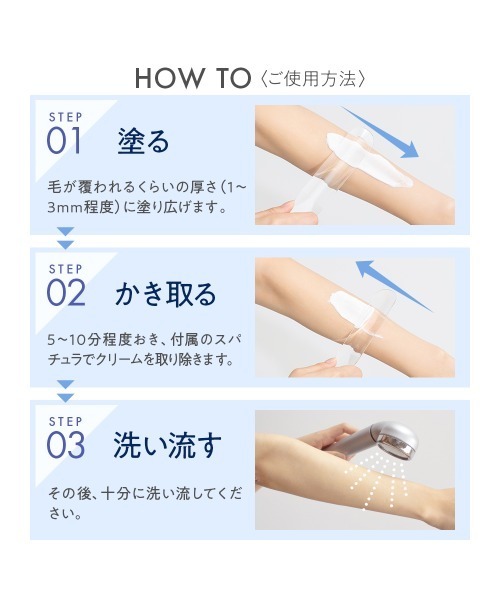 HOW TO〈ご使用方法〉

STEP
01 塗る

毛が覆われるくらいの厚さ（1~3mm程度）に塗り広げます。

STEP
02 かき取る

5~10分程度おき、付属のスパチュラでクリームを取り除きます。

STEP
03 洗い流す

その後、十分に洗い流してください。