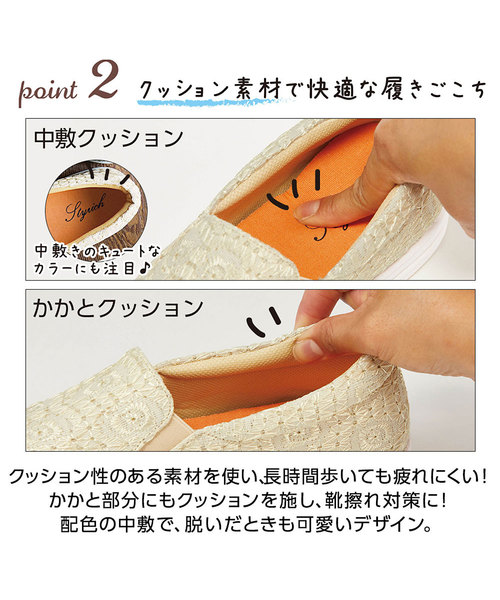 point 2 クッション素材で快適な履きごこち

中敷クッション

Styrich

中敷きのキュートなカラーにも注目♪

かかとクッション

クッション性のある素材を使い､長時間歩いても疲れにくい!
かかと部分にもクッションを施し､靴擦れ対策に!
配色の中敷で､脱いだときも可愛いデザイン。