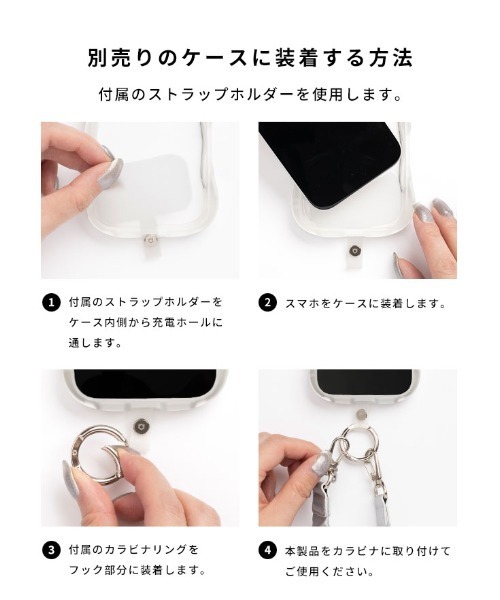 別売りのケースに装着する方法

付属のストラップホルダーを使用します。

1 付属のストラップホルダーをケース内側から充電ホールに通します。

2 スマホをケースに装着します。

3 付属のカラビナリングをフック部分に装着します。

4 本製品をカラビナに取り付けてご使用ください。