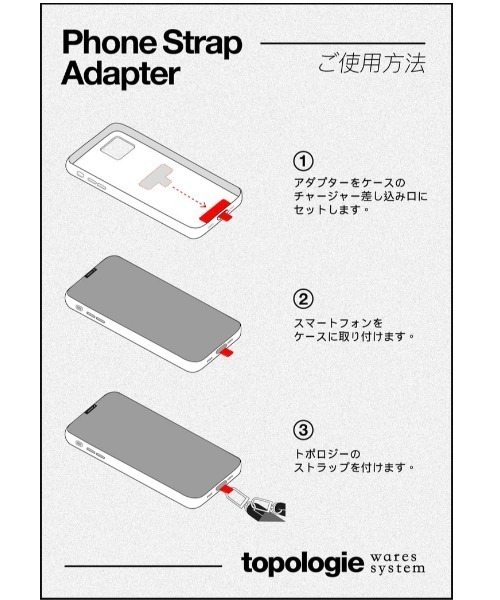 Phone Strap Adapter

ご使用方法

①
アダプターをケースのチャージャー差し込み口にセットします。

②
スマートフォンをケースに取り付けます。

③
トポロジーのストラップを付けます。

topologie wares system