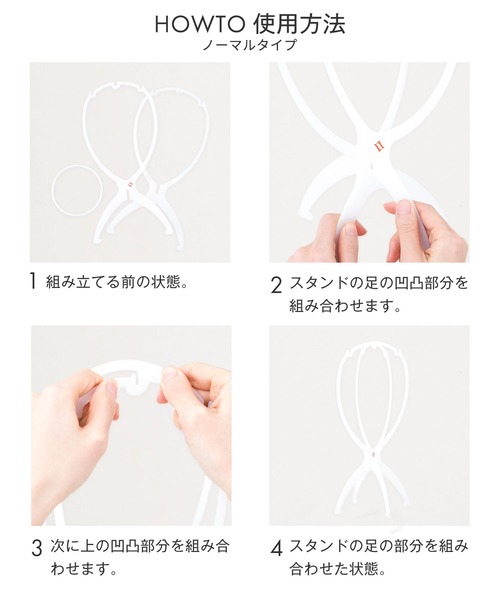 HOWTO 使用方法
ノーマルタイプ

1 組み立てる前の状態。

2 スタンドの足の凹凸部分を組み合わせます。

3 次に上の凹凸部分を組み合わせます。

4 スタンドの足の部分を組み合わせた状態。