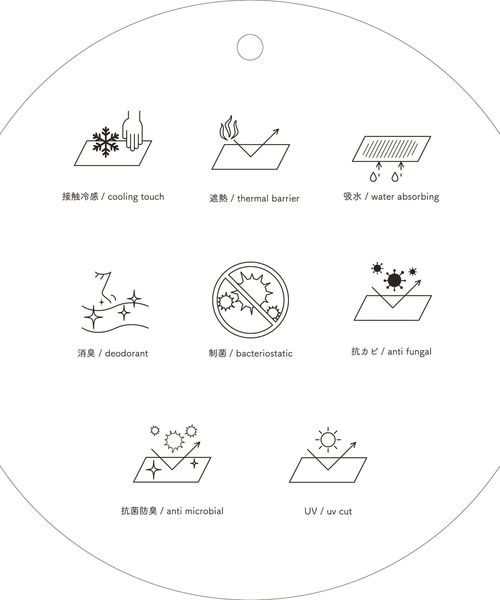 接触冷感 / cooling touch

遮熱 / thermal barrier

吸水 / water absorbing

消臭 / deodorant

制菌 / bacteriostatic

抗カビ / anti fungal

抗菌防臭 / anti microbial

UV / uv cut