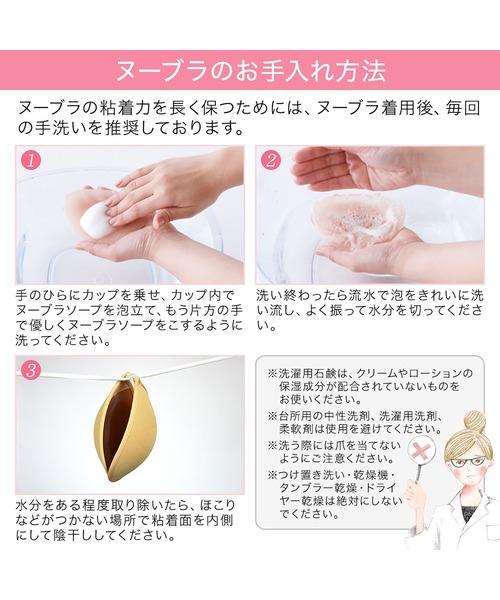 ヌーブラのお手入れ方法

ヌーブラの粘着力を長く保つためには、ヌーブラ着用後、毎回の手洗いを推奨しております。

1

手のひらにカップを乗せ、カップ内でヌーブラソープを泡立て、もう片方の手で優しくヌーブラソープをこするように洗ってください。

2

洗い終わったら流水で泡をきれいに洗い流し、よく振って水分を切ってください。

3

水分をある程度取り除いたら、ほこりなどがつかない場所で粘着面を内側にして陰干ししてください。

※洗濯用石鹸は、クリームやローションの保湿成分が配合されていないものをお使いください。
※台所用の中性洗剤、洗濯用洗剤、柔軟剤は使用を避けてください。
※洗う際には爪を当てないようにご注意ください。
※つけ置き洗い・乾燥機・タンブラー乾燥・ドライヤー乾燥は絶対にしないでください。