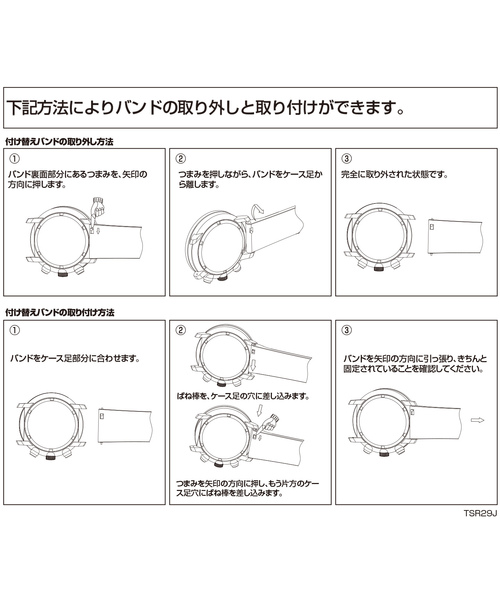 下記方法によりバンドの取り外しと取り付けができます。

付け替えバンドの取り外し方法

①
バンド裏面部分にあるつまみを、矢印の方向に押します。

②
つまみを押しながら、バンドをケース足から離します。

③
完全に取り外された状態です。

付け替えバンドの取り付け方法

①
バンドをケース足部分に合わせます。

②
ばね棒を、ケース足の穴に差し込みます。

つまみを矢印の方向に押し、もう片方のケース足穴にばね棒を差し込みます。

③
バンドを矢印の方向に引っ張り、きちんと固定されていることを確認してください。

TSR29J