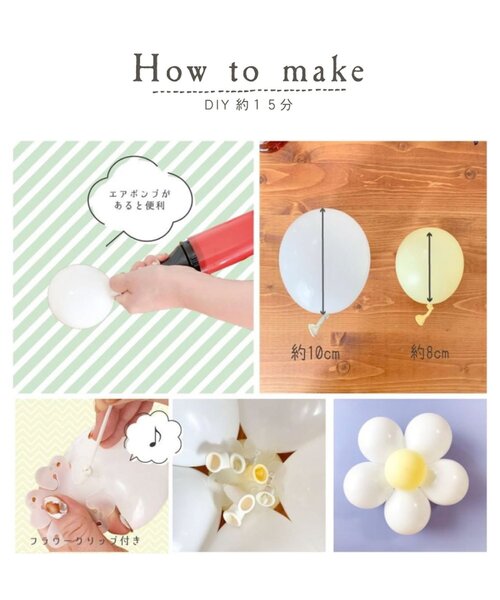 How to make

DIY 約１５分

エアポンプが
あると便利

約10cm

約8cm

♪

フラワークリップ付き