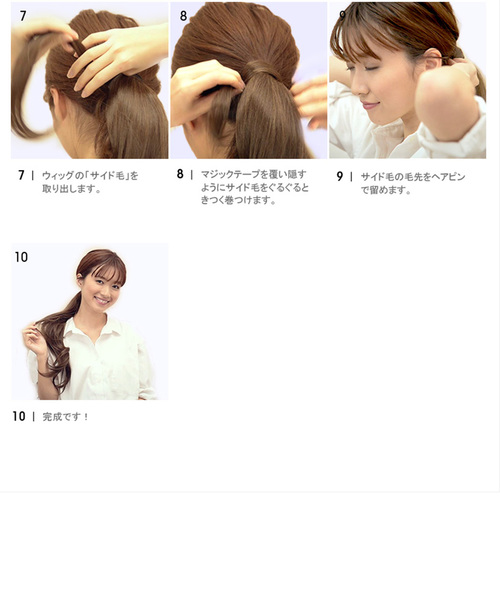 7

8

9

7 | ウィッグの「サイド毛」を取り出します。

8 | マジックテープを覆い隠すようにサイド毛をぐるぐるときつく巻つけます。

9 | サイド毛の毛先をヘアピンで留めます。

10

10 | 完成です！