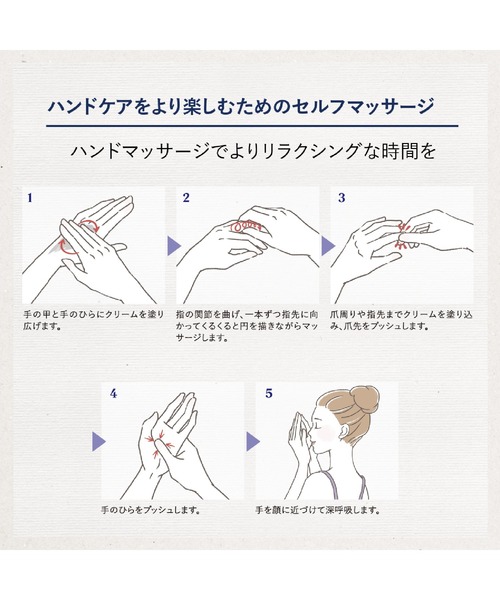 ハンドケアをより楽しむためのセルフマッサージ

ハンドマッサージでよりリラクシングな時間を

1

手の甲と手のひらにクリームを塗り広げます。

2

指の関節を曲げ、一本ずつ指先に向かってくるくると円を描きながらマッサージします。

3

爪周りや指先までクリームを塗り込み、爪先をプッシュします。

4

手のひらをプッシュします。

5

手を顔に近づけて深呼吸します。