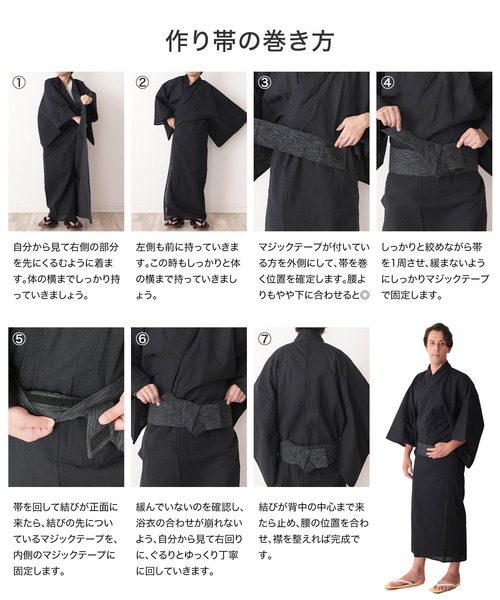 作り帯の巻き方

①

自分から見て右側の部分を先にくるむように着ます。体の横までしっかり持っていきましょう。

②

左側も前に持っていきます。この時もしっかりと体の横まで持っていきましょう。

③

マジックテープが付いている方を外側にして、帯を巻く位置を確定します。腰よりもやや下に合わせると◎

④

しっかりと絞めながら帯を1周させ、緩まないようにしっかりマジックテープで固定します。

⑤

帯を回して結びが正面に来たら、結びの先についているマジックテープを、内側のマジックテープに固定します。

⑥

緩んでいないのを確認し、浴衣の合わせが崩れないよう、自分から見て右回りに、ぐるりとゆっくり丁寧に回していきます。

⑦

結びが背中の中心まで来たら止め、腰の位置を合わせ、襟を整えれば完成です。