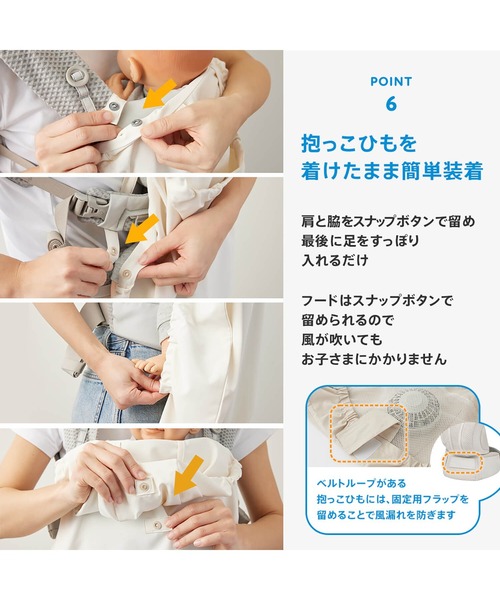 POINT
6

抱っこひもを
着けたまま簡単装着

肩と脇をスナップボタンで留め
最後に足をすっぽり
入れるだけ

フードはスナップボタンで
留められるので
風が吹いても
お子さまにかかりません

ベルトループがある
抱っこひもには、固定用フラップを
留めることで風漏れを防ぎます