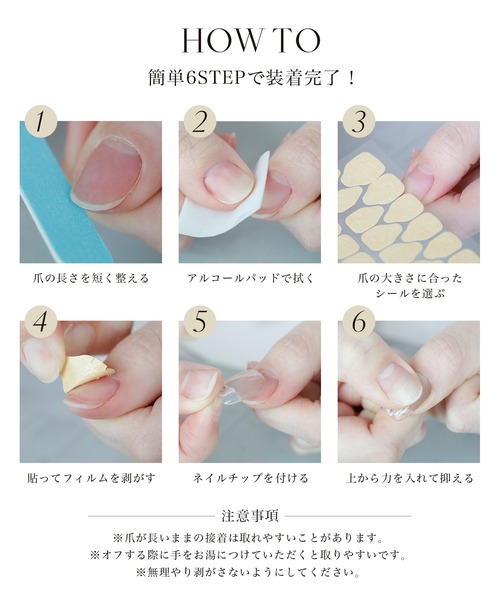 HOW TO

簡単6STEPで装着完了！

1

爪の長さを短く整える

2

アルコールパッドで拭く

3

爪の大きさに合ったシールを選ぶ

4

貼ってフィルムを剥がす

5

ネイルチップを付ける

6

上から力を入れて抑える

注意事項

※爪が長いままの接着は取れやすいことがあります。
※オフする際に手をお湯につけていただくと取りやすいです。
※無理やり剥がさないようにしてください。