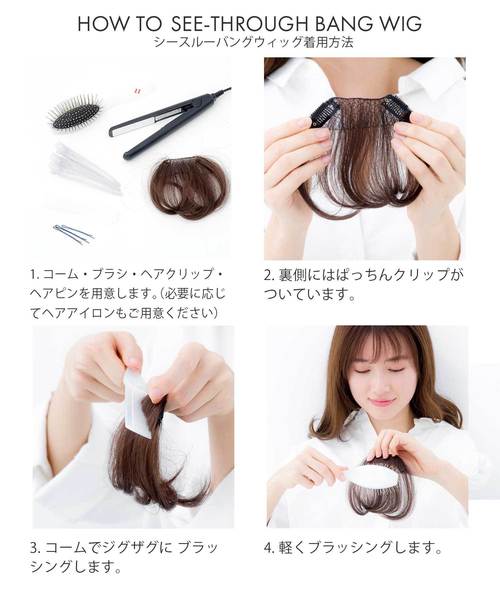 HOW TO SEE-THROUGH BANG WIG
シースルーバングウィッグ着用方法

1. コーム・ブラシ・ヘアクリップ・ヘアピンを用意します。(必要に応じてヘアアイロンもご用意ください)

2. 裏側にはぱっちんクリップがついています。

3. コームでジグザグに ブラッシングします。

4. 軽くブラッシングします。