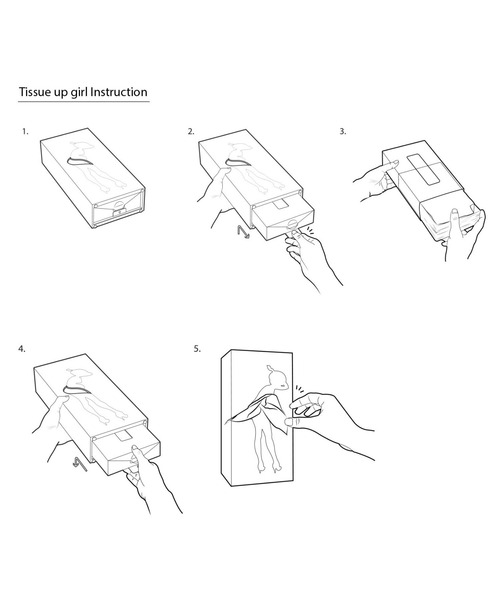 Tissue up girl Instruction

1.

2.

3.

4.

5.