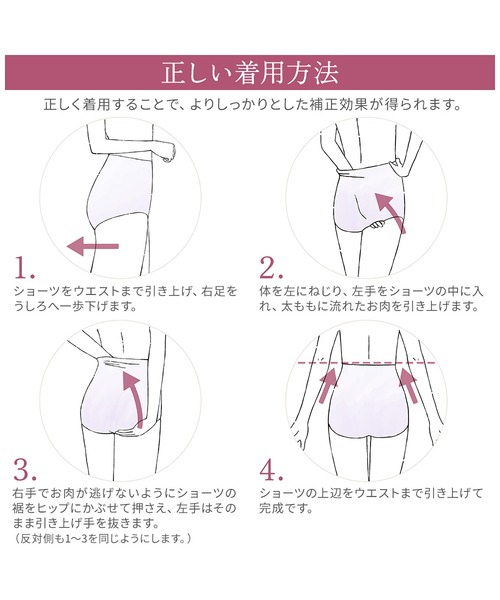 正しい着用方法

正しく着用することで、よりしっかりとした補正効果が得られます。

1.
ショーツをウエストまで引き上げ、右足をうしろへ一歩下げます。

2.
体を左にねじり、左手をショーツの中に入れ、太ももに流れたお肉を引き上げます。

3.
右手でお肉が逃げないようにショーツの裾をヒップにかぶせて押さえ、左手はそのまま引き上げ手を抜きます。
（反対側も1〜3を同じようにします。）

4.
ショーツの上辺をウエストまで引き上げて完成です。