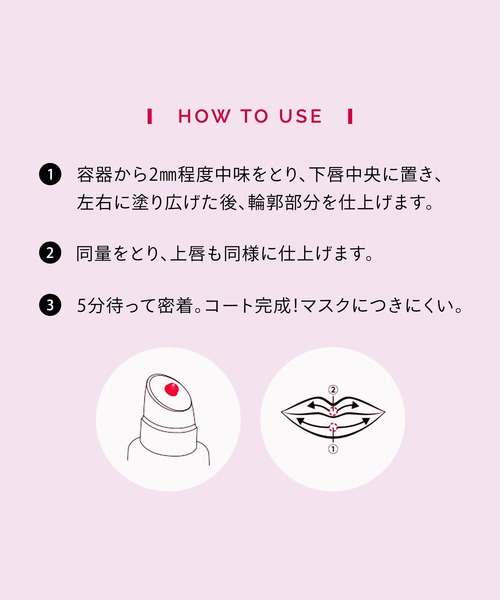 HOW TO USE

❶ 容器から2㎜程度中味をとり、下唇中央に置き、左右に塗り広げた後、輪郭部分を仕上げます。

❷ 同量をとり、上唇も同様に仕上げます。

❸ 5分待って密着。コート完成！マスクにつきにくい。

②

①