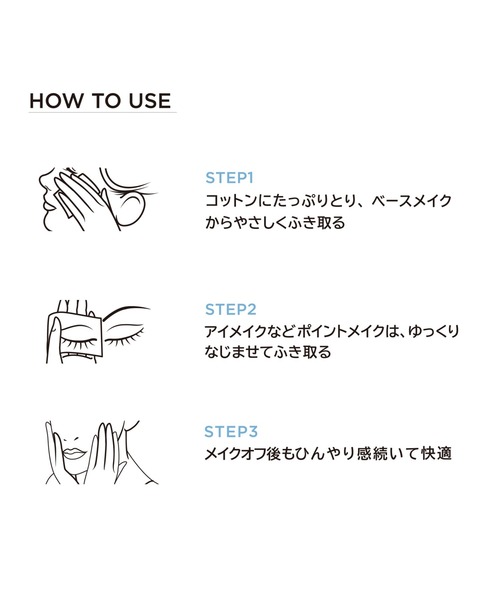 HOW TO USE

STEP1
コットンにたっぷりとり、ベースメイクからやさしくふき取る

STEP2
アイメイクなどポイントメイクは、ゆっくりなじませてふき取る

STEP3
メイクオフ後もひんやり感続いて快適